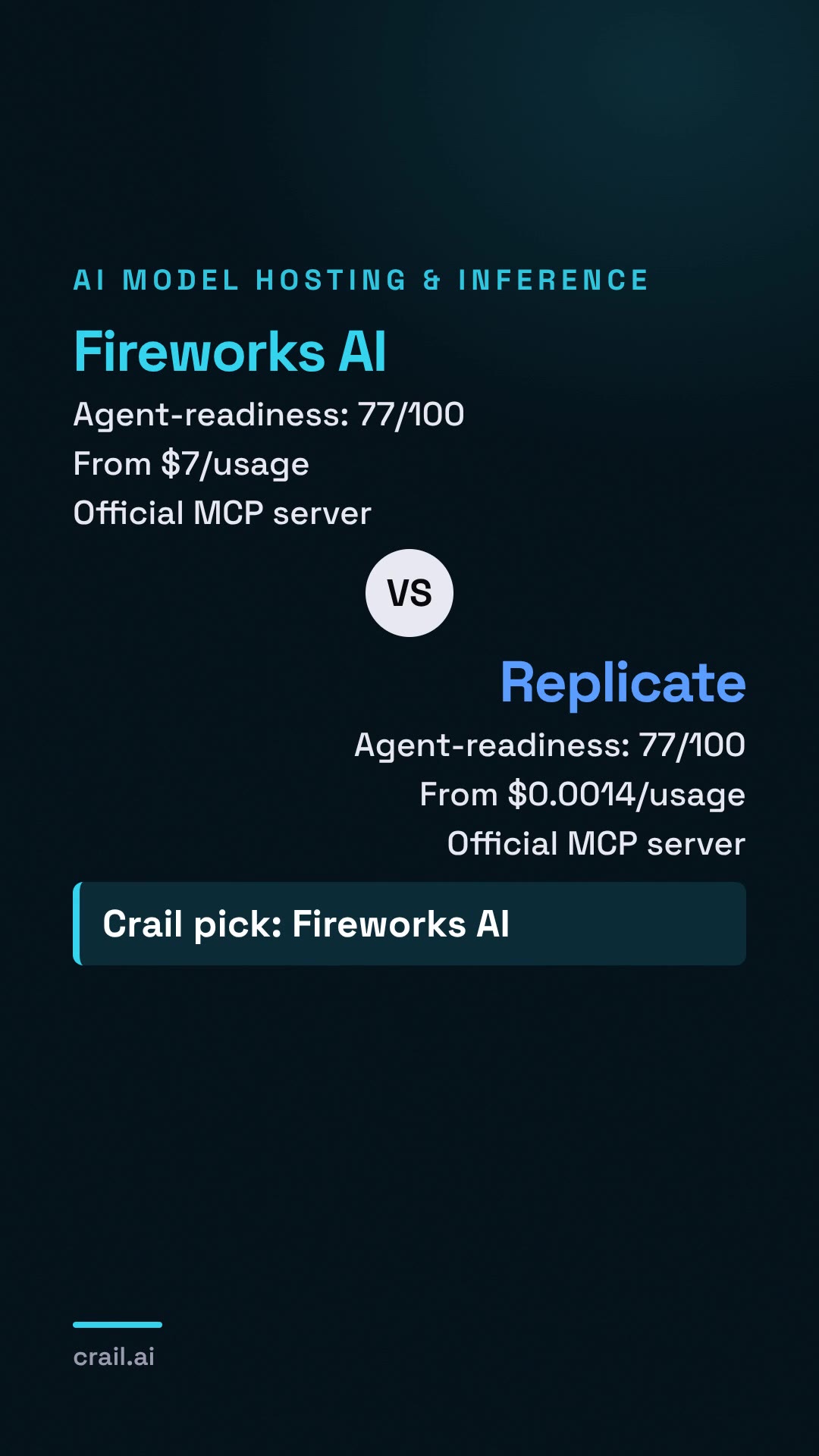 AI MODEL HOSTING & INFERENCE

Fireworks AI

Agent-readiness: 77/100
From \$7/usage
Official MCP server

VS

Replicate

Agent-readiness: 77/100
From \$0.0014/usage
Official MCP server

Crail pick: Fireworks AI

crail.ai