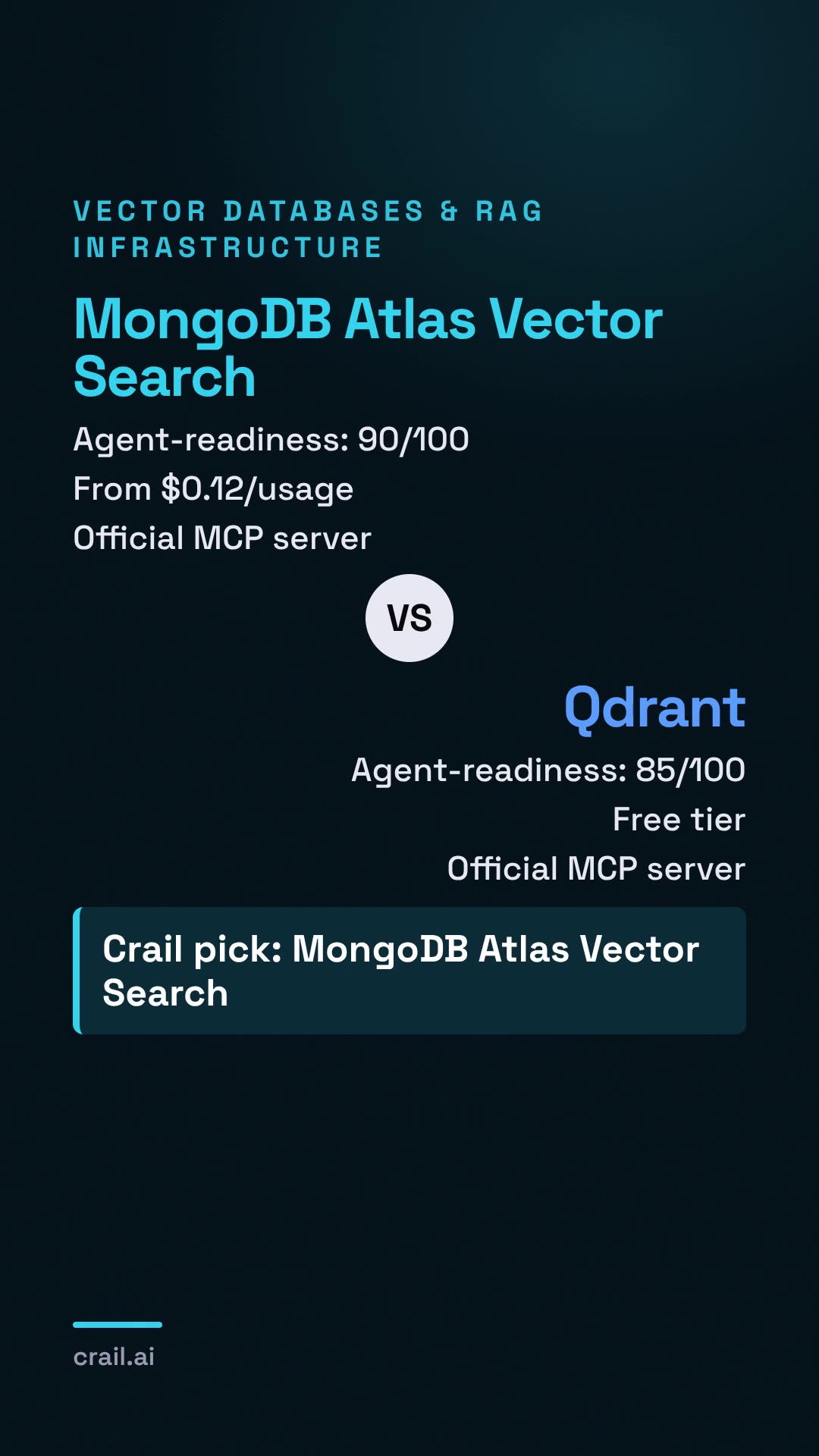 VECTOR DATABASES & RAG INFRASTRUCTURE

MongoDB Atlas Vector Search

Agent-readiness: 90/100

From \$0.12/usage

Official MCP server

VS

Qdrant

Agent-readiness: 85/100

Free tier

Official MCP server

Crail pick: MongoDB Atlas Vector Search

crail.ai